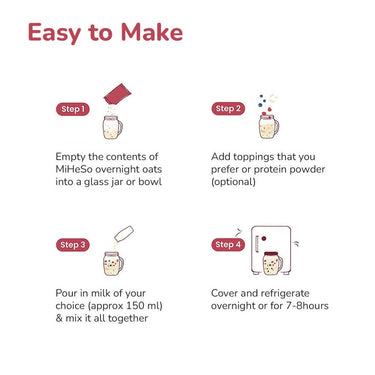 Easy to Make

Step 1

Empty the contents of MiHeSo overnight oats into a glass jar or bowl

Step 2

Add toppings that you prefer or protein powder (optional)

Step 3

Pour in milk of your choice (approx 150 ml) & mix it all together

Step 4

Cover and refrigerate overnight or for 7-8hours